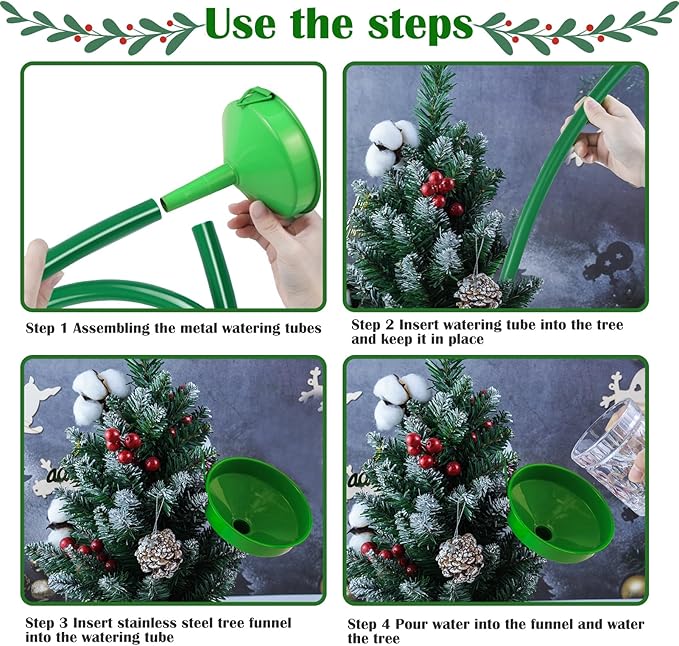 Use the steps

Step 1 Assembling the metal watering tubes

Step 2 Insert watering tube into the tree and keep it in place

Step 3 Insert stainless steel tree funnel into the watering tube

Step 4 Pour water into the funnel and water the tree