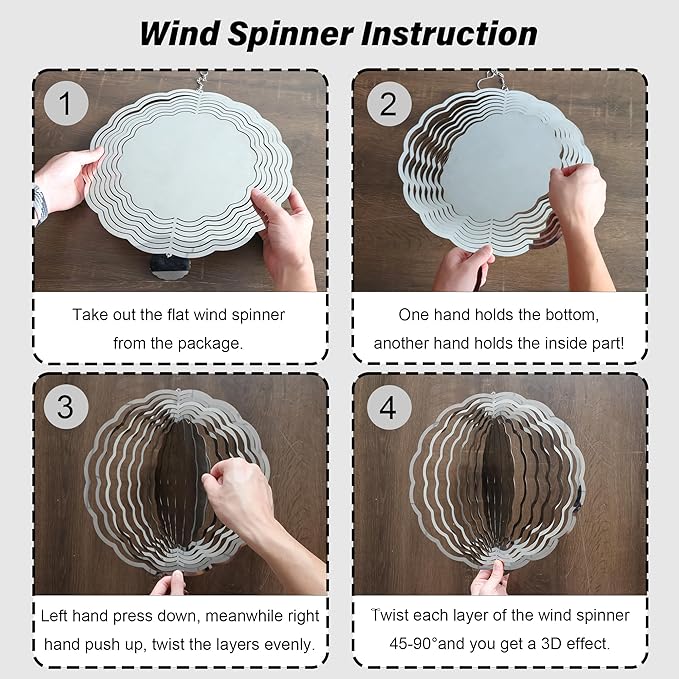 Wind Spinner Instruction

1

Take out the flat wind spinner from the package.

2

One hand holds the bottom, another hand holds the inside part!

3

Left hand press down, meanwhile right hand push up, twist the layers evenly.

4

Twist each layer of the wind spinner 45-90°and you get a 3D effect.