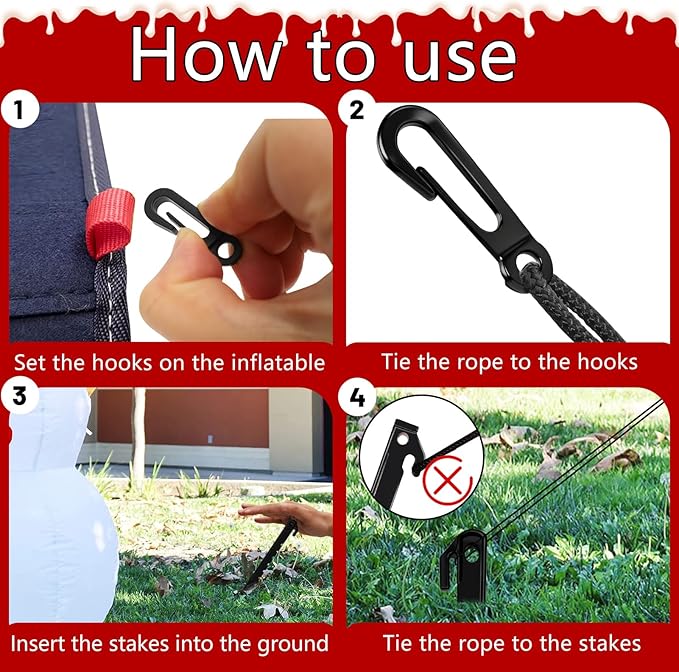 How to use

1

Set the hooks on the inflatable

2

Tie the rope to the hooks

3

Insert the stakes into the ground

4

Tie the rope to the stakes