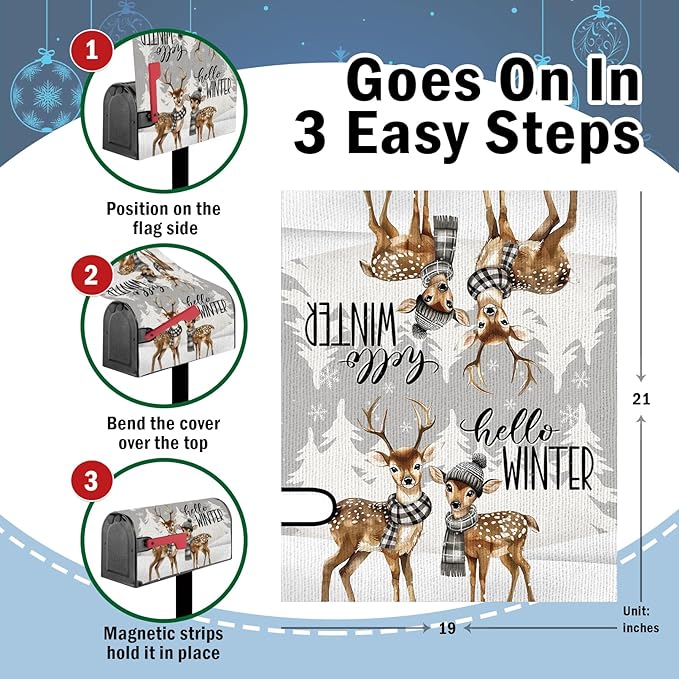 Goes On In
3 Easy Steps

1

hello WINTER

Position on the flag side

2

hello WINTER

Bend the cover over the top

3

hello WINTER

Magnetic strips hold it in place

hello WINTER

hello WINTER

21

19

Unit: inches