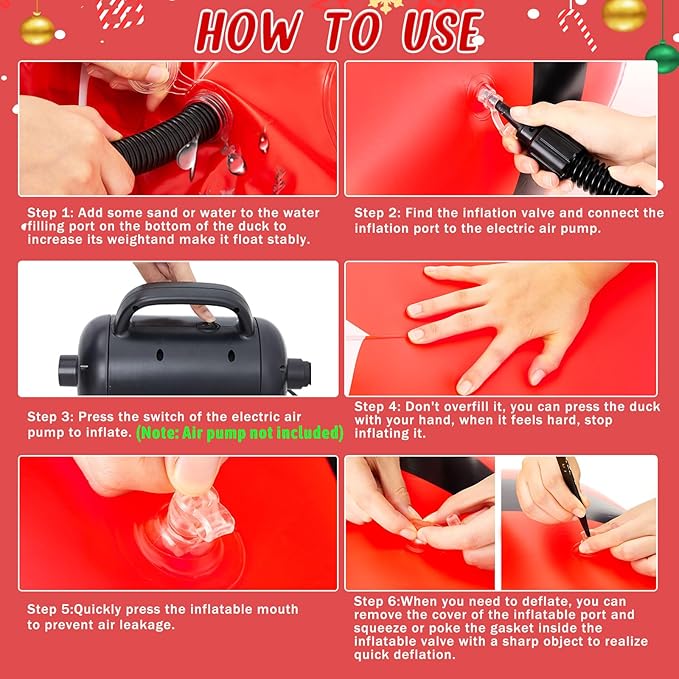 HOW TO USE

Step 1: Add some sand or water to the water filling port on the bottom of the duck to increase its weightand make it float stably.

Step 2: Find the inflation valve and connect the inflation port to the electric air pump.

Step 3: Press the switch of the electric air pump to inflate. (Note: Air pump not included)

Step 4: Don't overfill it, you can press the duck with your hand, when it feels hard, stop inflating it.

Step 5:Quickly press the inflatable mouth to prevent air leakage.

Step 6:When you need to deflate, you can remove the cover of the inflatable port and squeeze or poke the gasket inside the inflatable valve with a sharp object to realize quick deflation.