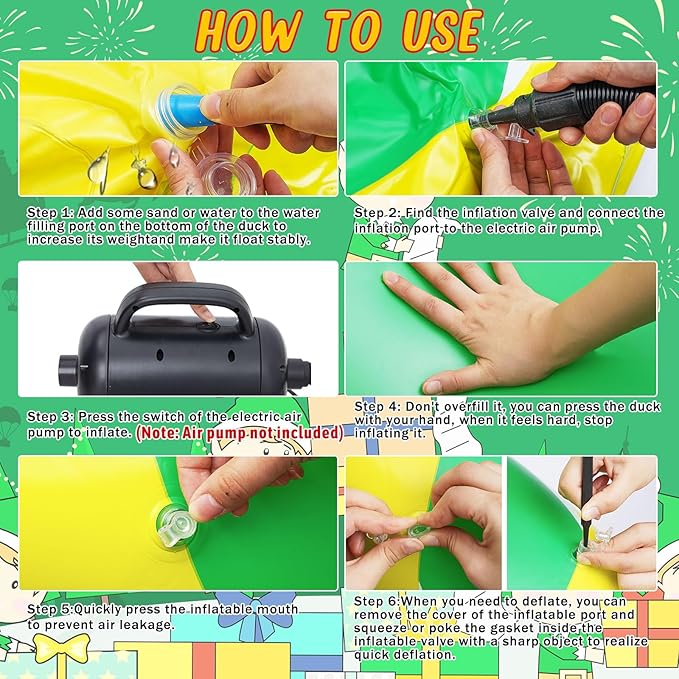 HOW TO USE

Step 1: Add some sand or water to the water filling port on the bottom of the duck to increase its weightand make it float stably.

Step 2: Find the inflation valve and connect the inflation port to the electric air pump.

Step 3: Press the switch of the electric air pump to inflate. (Note: Air pump not included)

Step 4: Don't overfill it, you can press the duck with your hand, when it feels hard, stop inflating it.

Step 5:Quickly press the inflatable mouth to prevent air leakage.

Step 6:When you need to deflate, you can remove the cover of the inflatable port and squeeze or poke the gasket inside the inflatable valve with a sharp object to realize quick deflation.