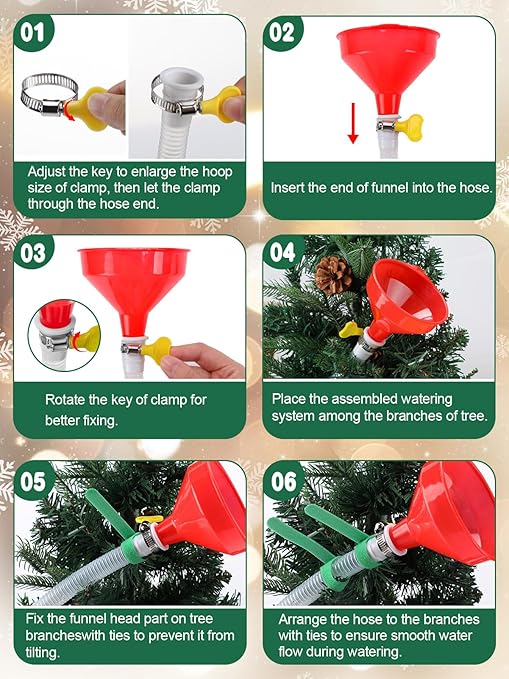 01

Adjust the key to enlarge the hoop size of clamp, then let the clamp through the hose end.

02

Insert the end of funnel into the hose.

03

Rotate the key of clamp for better fixing.

04

Place the assembled watering system among the branches of tree.

05

Fix the funnel head part on tree brancheswith ties to prevent it from tilting.

06

Arrange the hose to the branches with ties to ensure smooth water flow during watering.