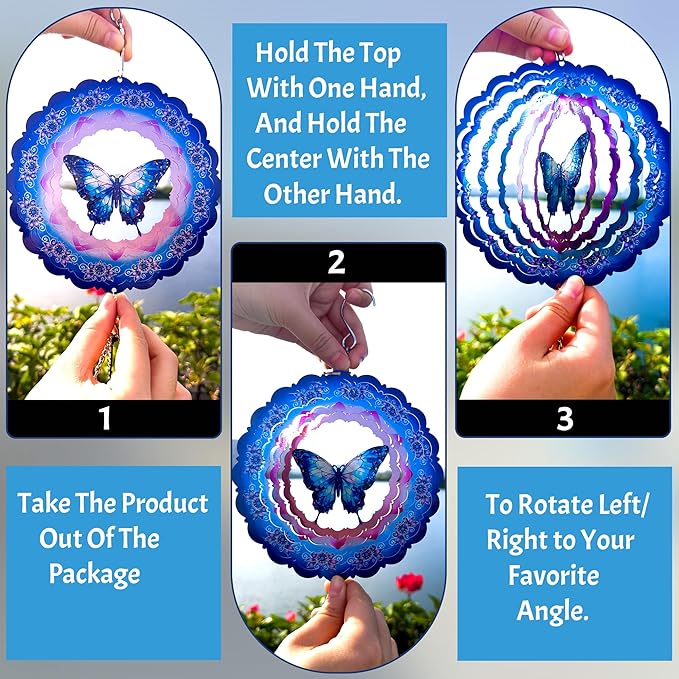 1

Take The Product Out Of The Package

Hold The Top With One Hand, And Hold The Center With The Other Hand.

2

3

To Rotate Left/ Right to Your Favorite Angle.