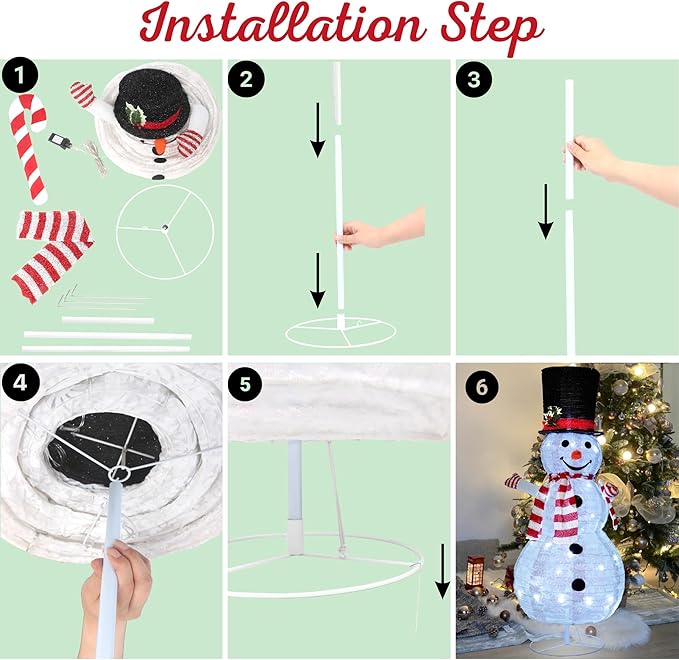 Installation Step

1

2

3

4

5

6