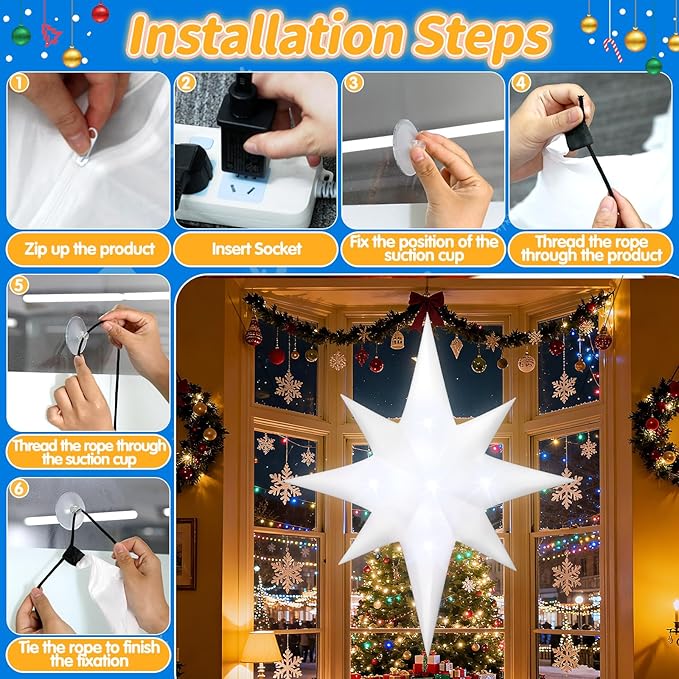 Installation Steps

1
Zip up the product

2
Insert Socket

3
Fix the position of the suction cup

4
Thread the rope through the product

5
Thread the rope through the suction cup

6
Tie the rope to finish the fixation