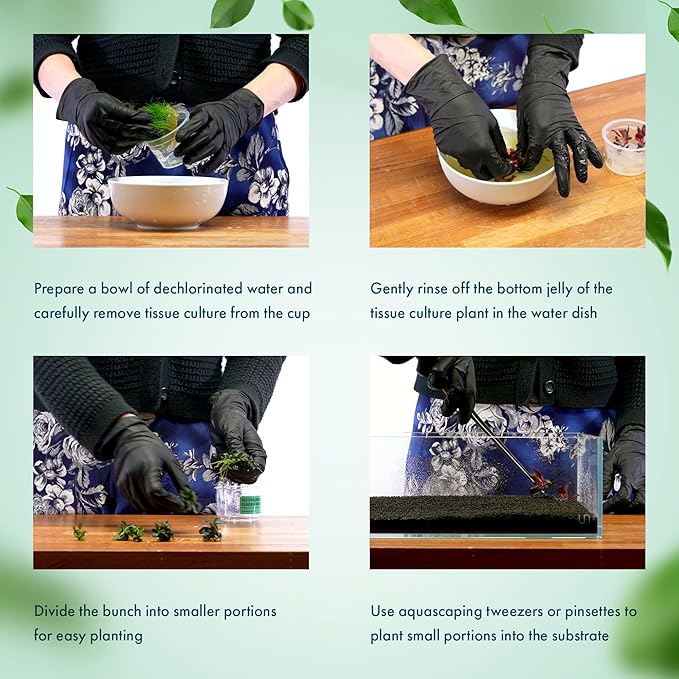 Prepare a bowl of dechlorinated water and carefully remove tissue culture from the cup

Gently rinse off the bottom jelly of the tissue culture plant in the water dish

Divide the bunch into smaller portions for easy planting

Use aquascaping tweezers or pinsettes to plant small portions into the substrate