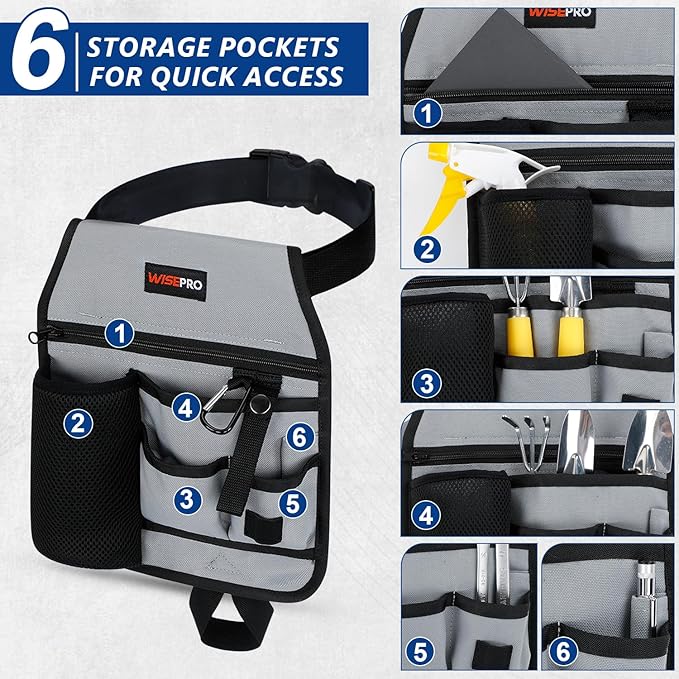 6 STORAGE POCKETS FOR QUICK ACCESS

WISEPRO

1

2

4

6

3

5

WISEPRO

1

2

3

4

5

6