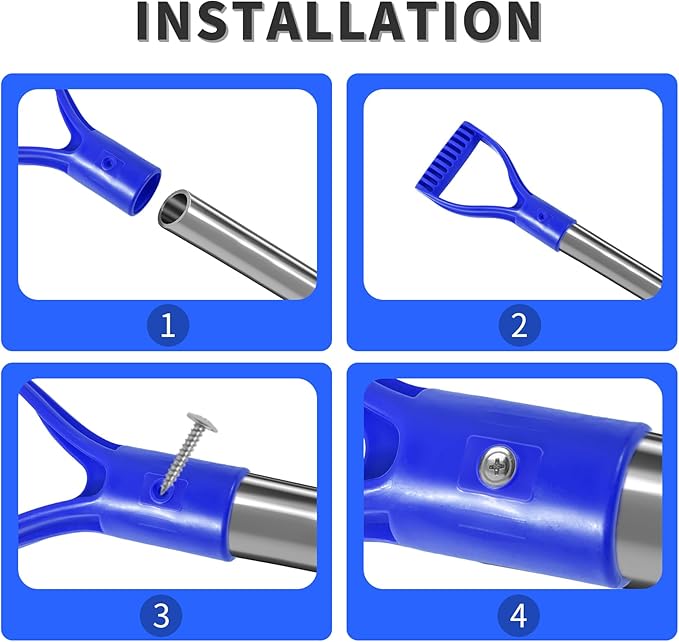 INSTALLATION

1

2

3

4