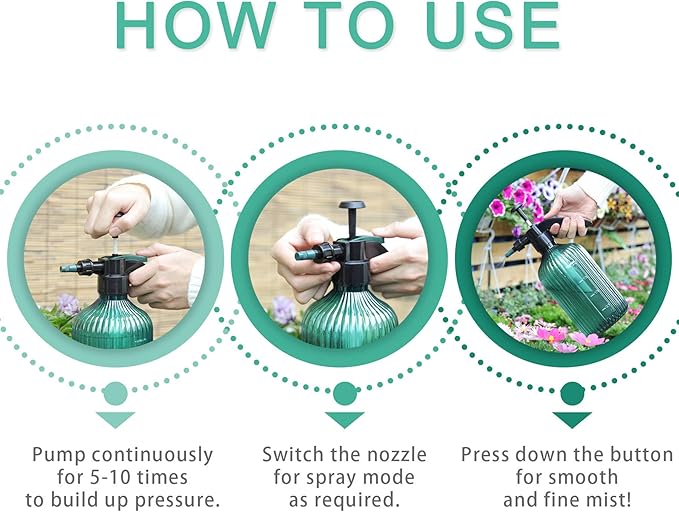 HOW TO USE

Pump continuously for 5-10 times to build up pressure.

Switch the nozzle for spray mode as required.

Press down the button for smooth and fine mist!