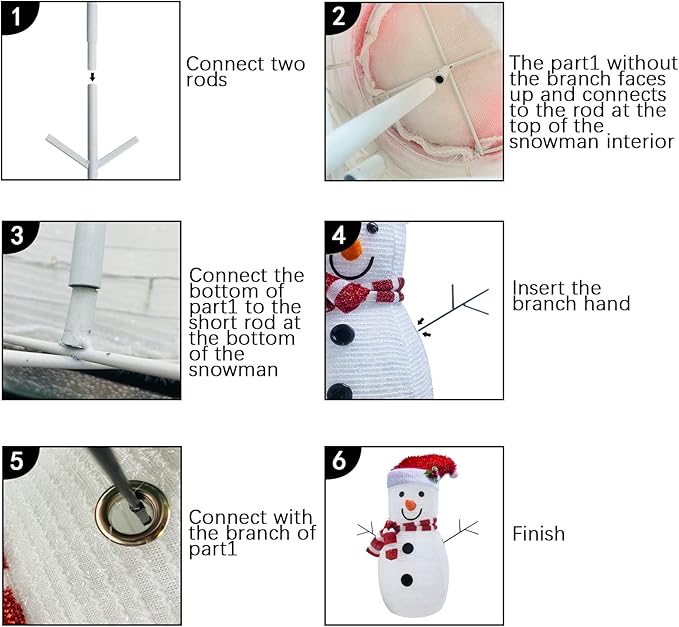 1

Connect two rods

2

The part1 without the branch faces up and connects to the rod at the top of the snowman interior

3

Connect the bottom of part1 to the short rod at the bottom of the snowman

4

Insert the branch hand

5

Connect with the branch of part1

6

Finish