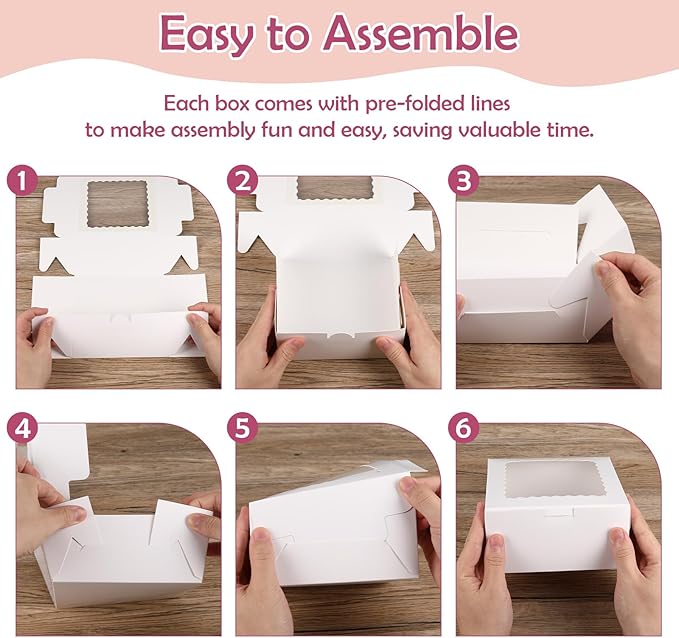 Easy to Assemble

Each box comes with pre-folded lines to make assembly fun and easy, saving valuable time.

1

2

3

4

5

6