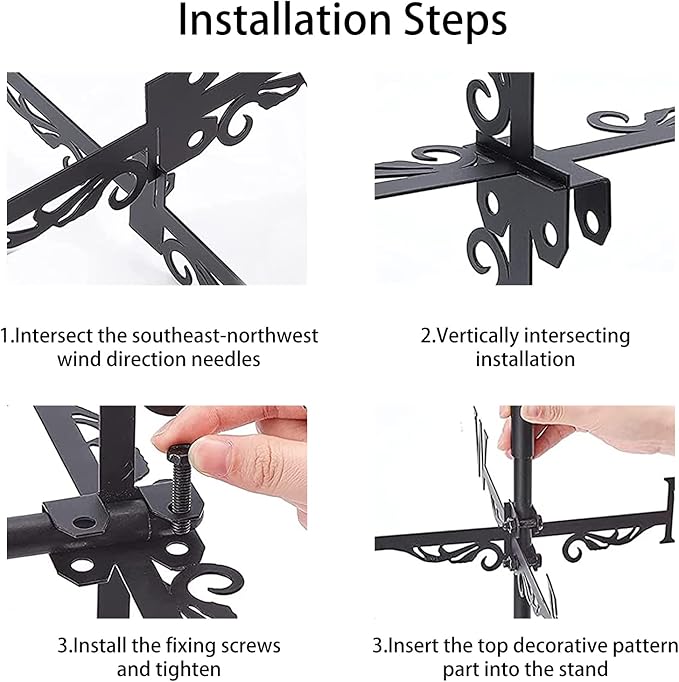 Installation Steps

1.Intersect the southeast-northwest wind direction needles

2.Vertically intersecting installation

3.Install the fixing screws and tighten

3.Insert the top decorative pattern part into the stand