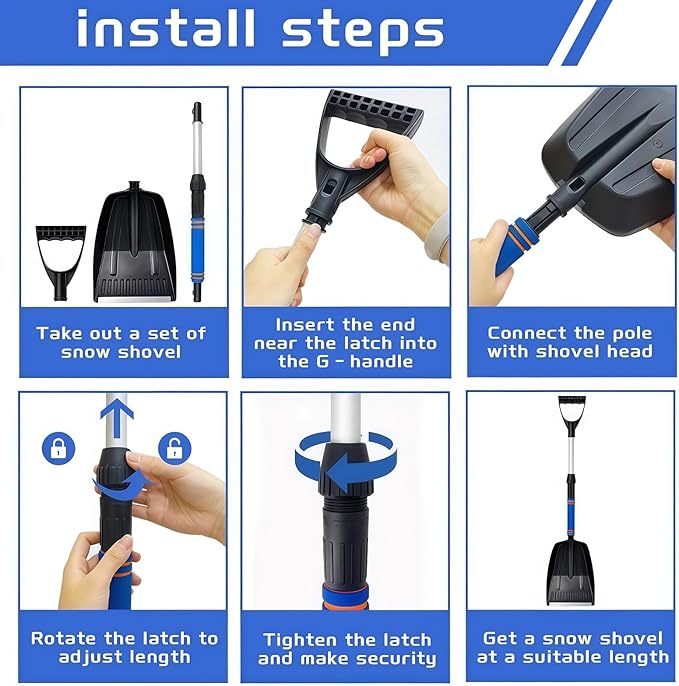 install steps

Take out a set of snow shovel

Insert the end near the latch into the G - handle

Connect the pole with shovel head

Rotate the latch to adjust length

Tighten the latch and make security

Get a snow shovel at a suitable length