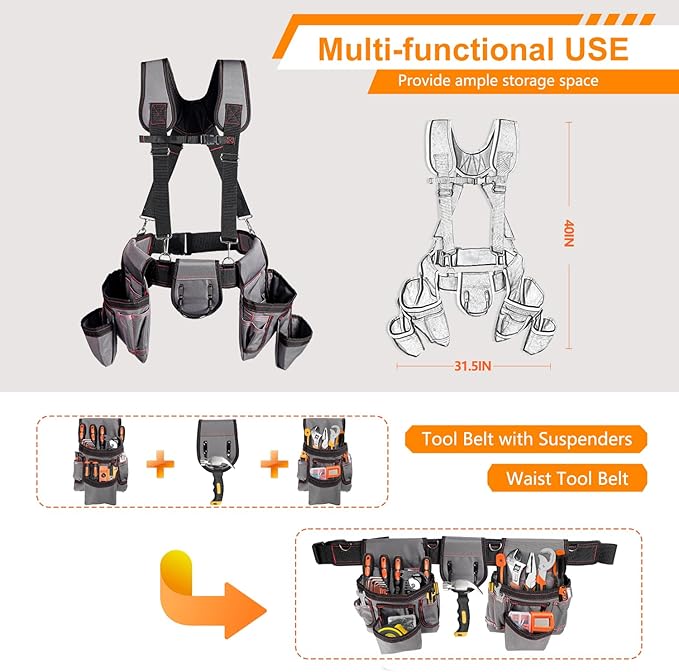 Multi-functional USE

Provide ample storage space

40IN

31.5IN

Tool Belt with Suspenders

Waist Tool Belt