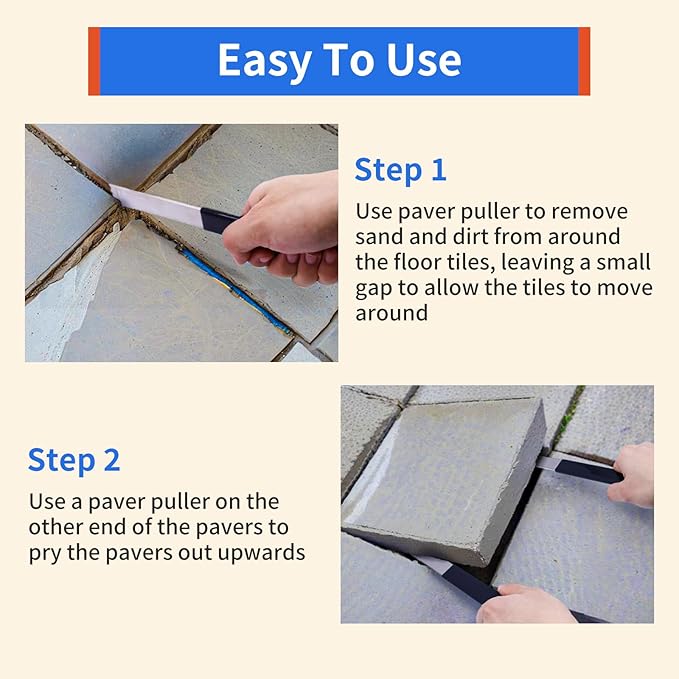 Easy To Use

Step 1

Use paver puller to remove sand and dirt from around the floor tiles, leaving a small gap to allow the tiles to move around

Step 2

Use a paver puller on the other end of the pavers to pry the pavers out upwards