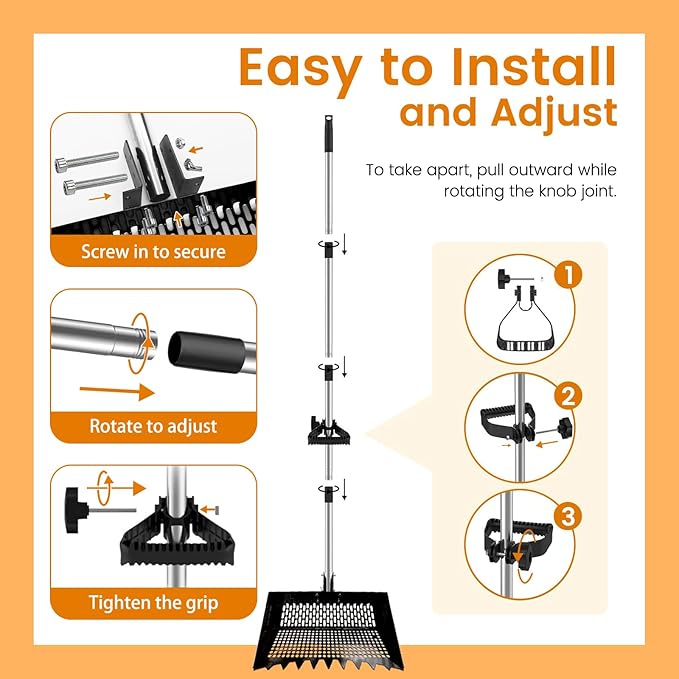 Easy to Install and Adjust

To take apart, pull outward while rotating the knob joint.

Screw in to secure

Rotate to adjust

Tighten the grip

1

2

3