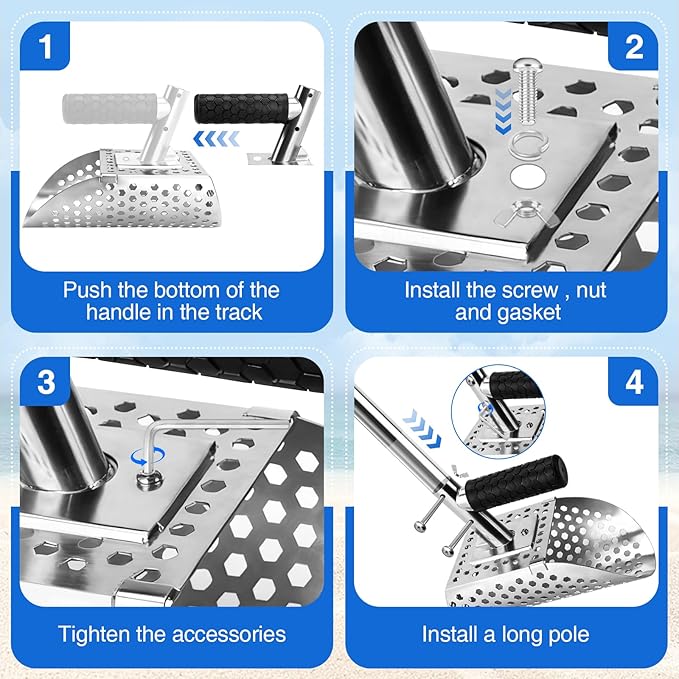 1

Push the bottom of the handle in the track

2

Install the screw , nut and gasket

3

Tighten the accessories

4

Install a long pole