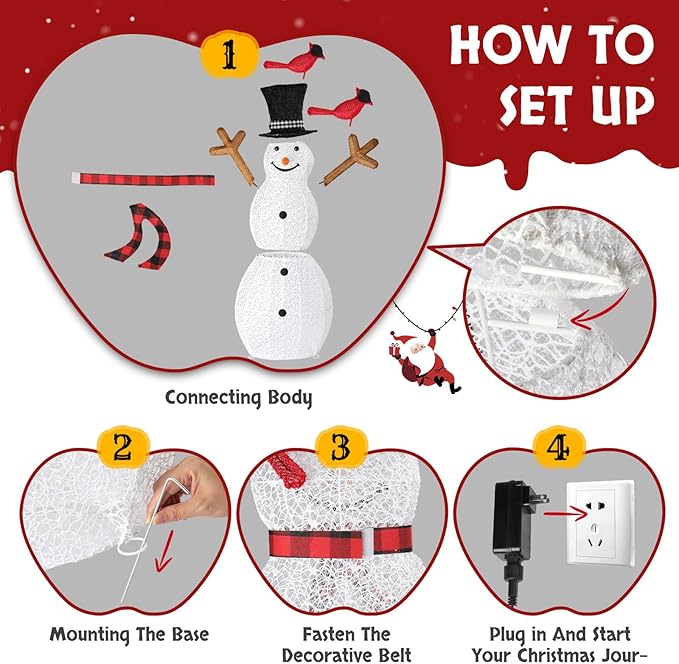 HOW TO SET UP

1

Connecting Body

2

Mounting The Base

3

Fasten The Decorative Belt

4

Plug in And Start Your Christmas Jour-