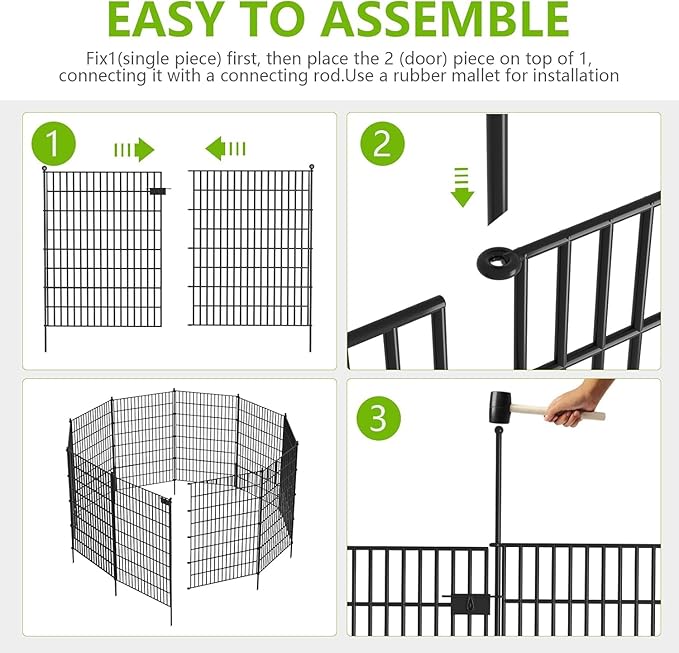 EASY TO ASSEMBLE

Fix1(single piece) first, then place the 2 (door) piece on top of 1, connecting it with a connecting rod.Use a rubber mallet for installation

1

2

3