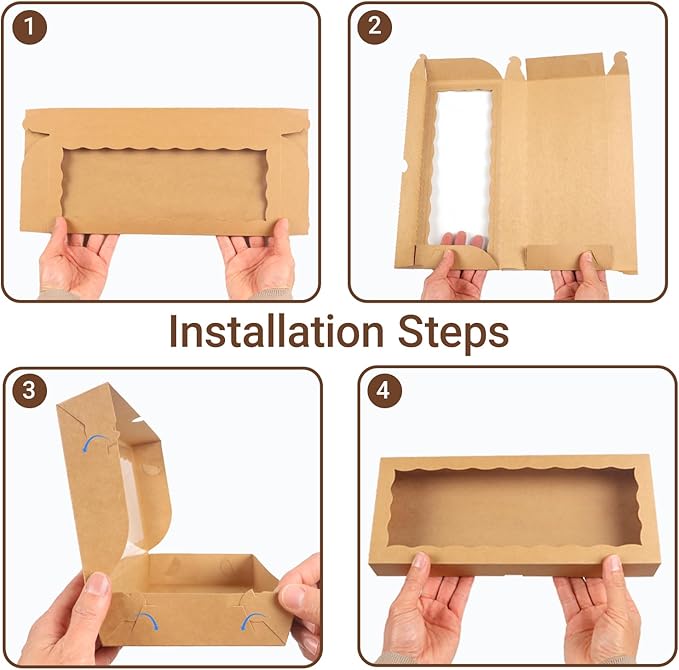 1

2

Installation Steps

3

4