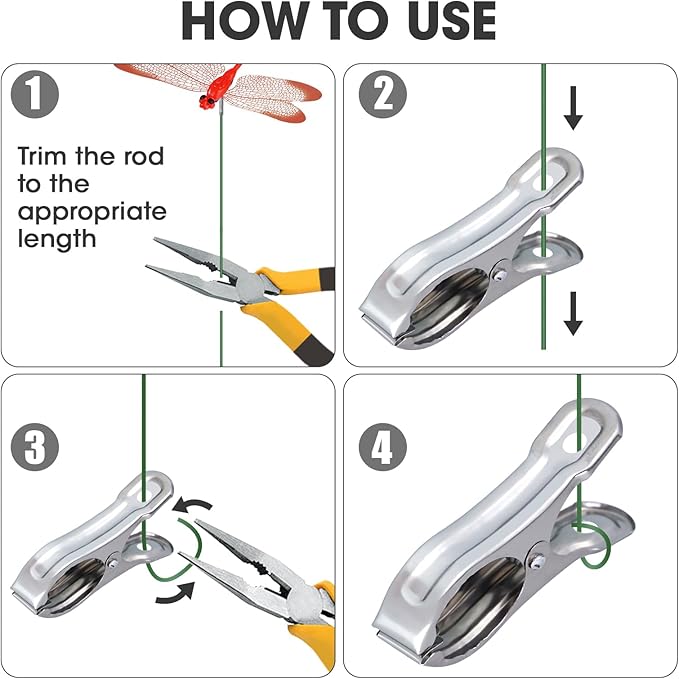 HOW TO USE

1

Trim the rod to the appropriate length

2

3

4