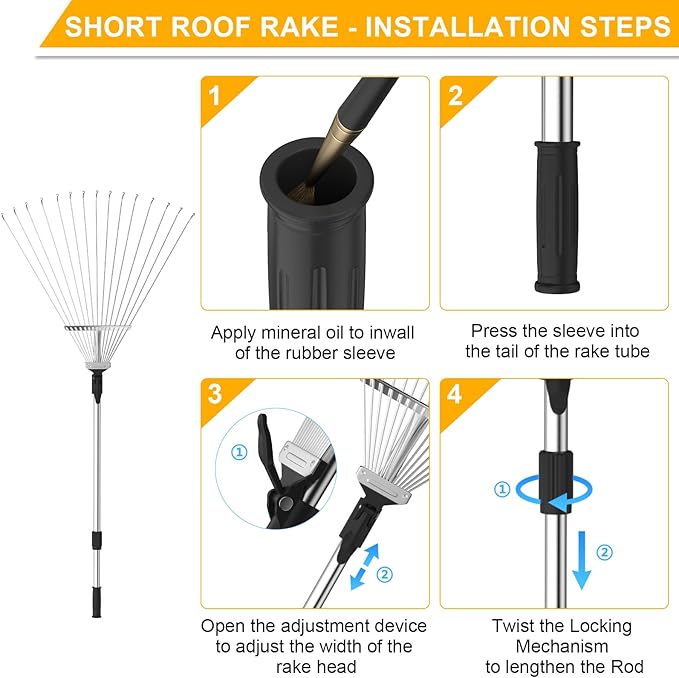 SHORT ROOF RAKE - INSTALLATION STEPS

1

Apply mineral oil to inwall of the rubber sleeve

2

Press the sleeve into the tail of the rake tube

3

①

②

Open the adjustment device to adjust the width of the rake head

4

①

②

Twist the Locking Mechanism to lengthen the Rod