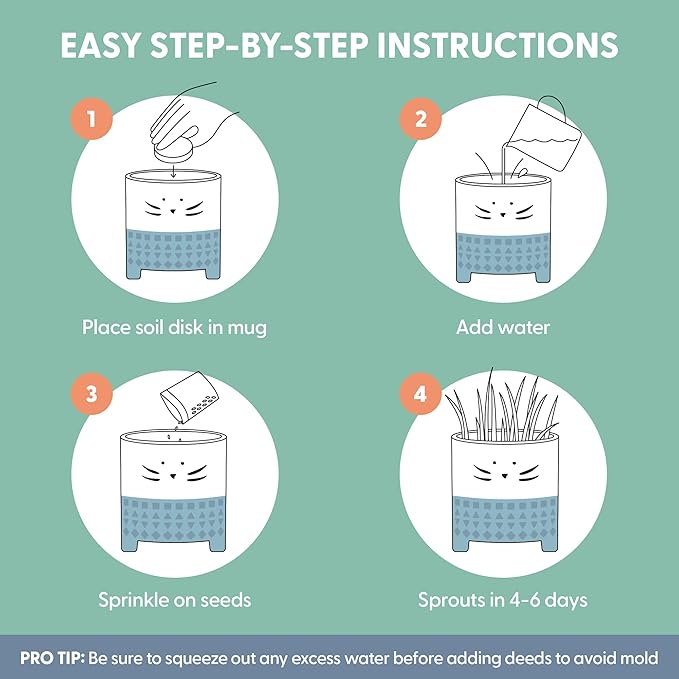 EASY STEP-BY-STEP INSTRUCTIONS

1

Place soil disk in mug

2

Add water

3

Sprinkle on seeds

4

Sprouts in 4-6 days

PRO TIP: Be sure to squeeze out any excess water before adding deeds to avoid mold