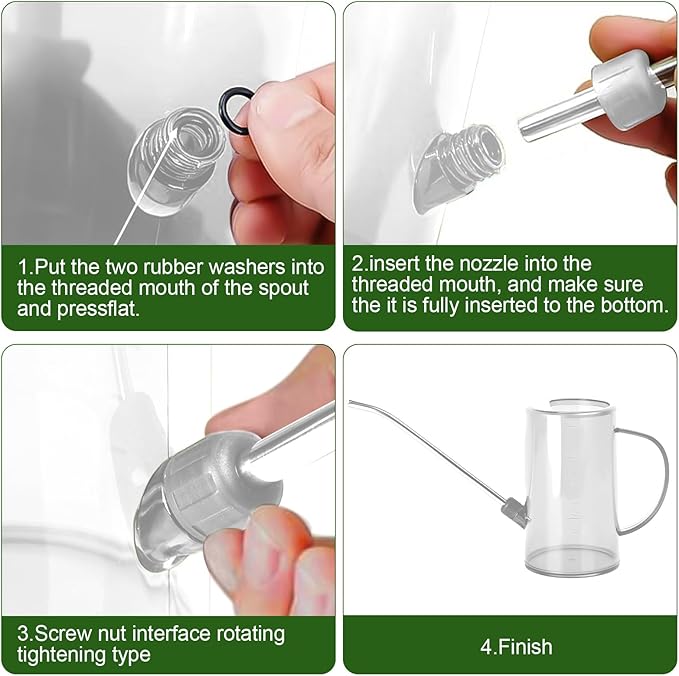 1.Put the two rubber washers into the threaded mouth of the spout and pressflat.

2.insert the nozzle into the threaded mouth, and make sure the it is fully inserted to the bottom.

3.Screw nut interface rotating tightening type

4.Finish