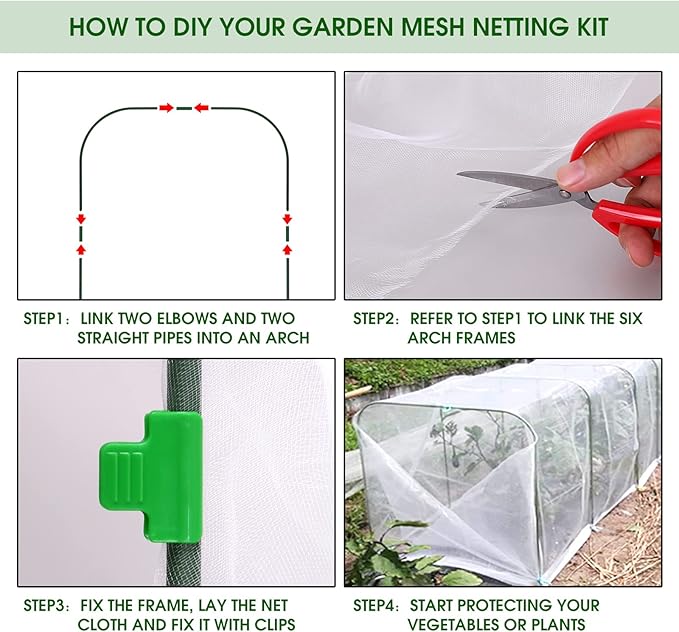 HOW TO DIY YOUR GARDEN MESH NETTING KIT

STEP1： LINK TWO ELBOWS AND TWO STRAIGHT PIPES INTO AN ARCH

STEP2： REFER TO STEP1 TO LINK THE SIX ARCH FRAMES

STEP3： FIX THE FRAME, LAY THE NET CLOTH AND FIX IT WITH CLIPS

STEP4： START PROTECTING YOUR VEGETABLES OR PLANTS