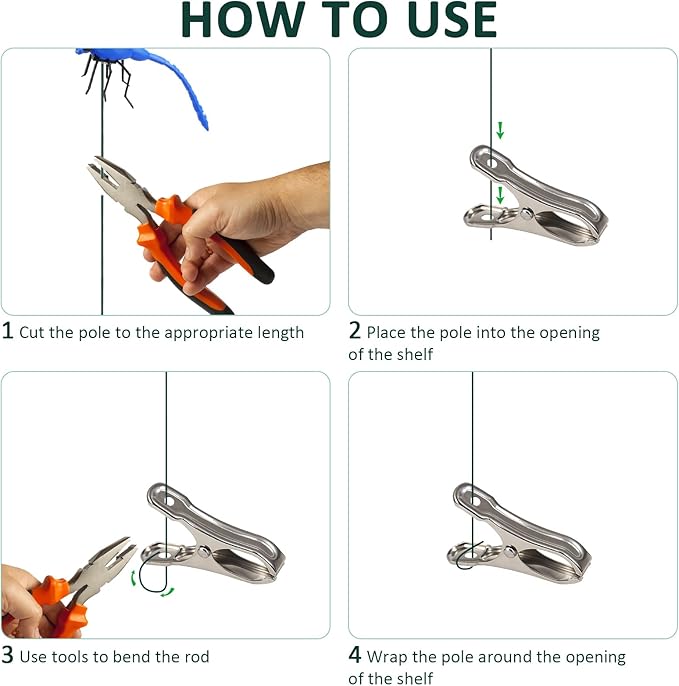 HOW TO USE

1 Cut the pole to the appropriate length

2 Place the pole into the opening of the shelf

3 Use tools to bend the rod

4 Wrap the pole around the opening of the shelf