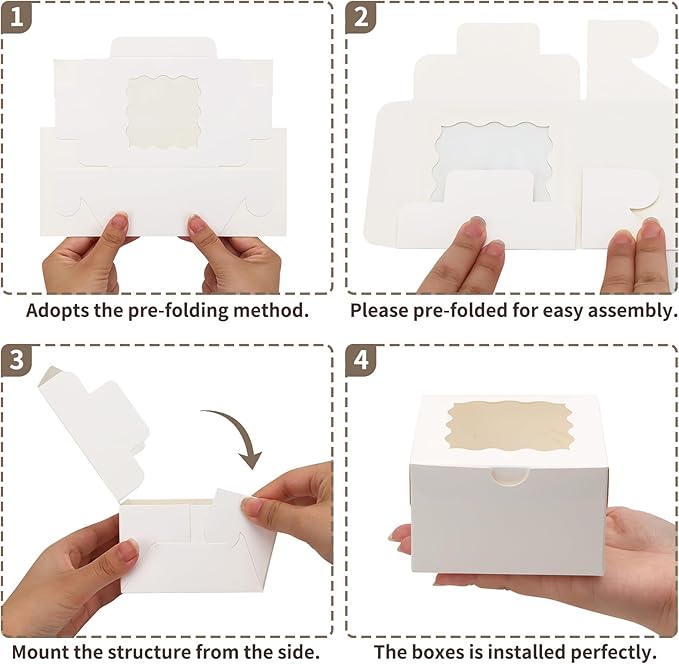 1

Adopts the pre-folding method.

2

Please pre-folded for easy assembly.

3

Mount the structure from the side.

4

The boxes is installed perfectly.