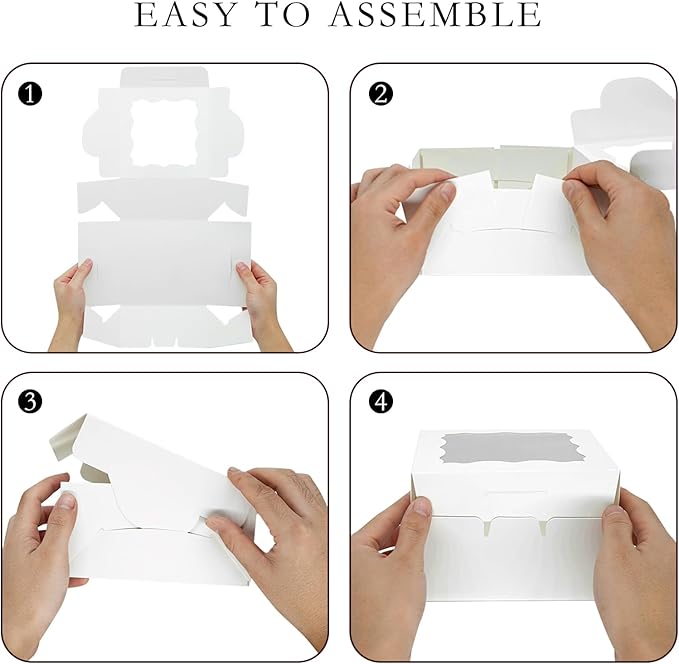 EASY TO ASSEMBLE

1

2

3

4