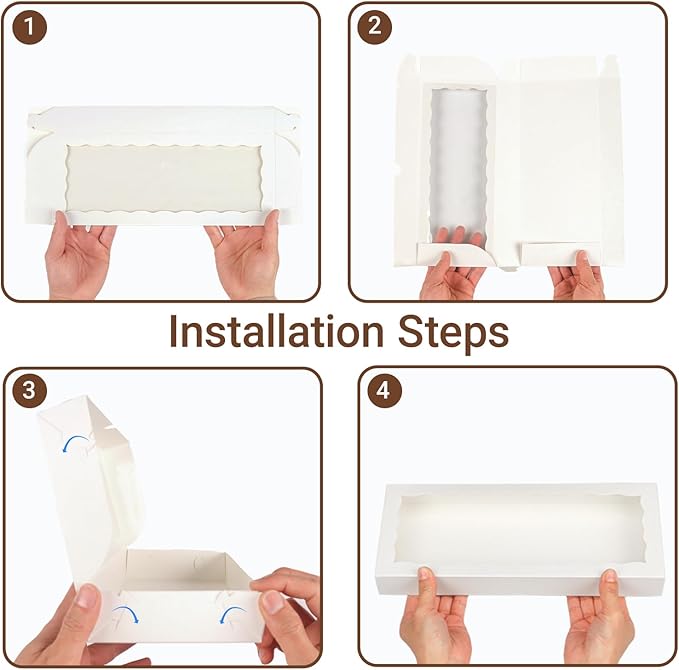 1

2

Installation Steps

3

4