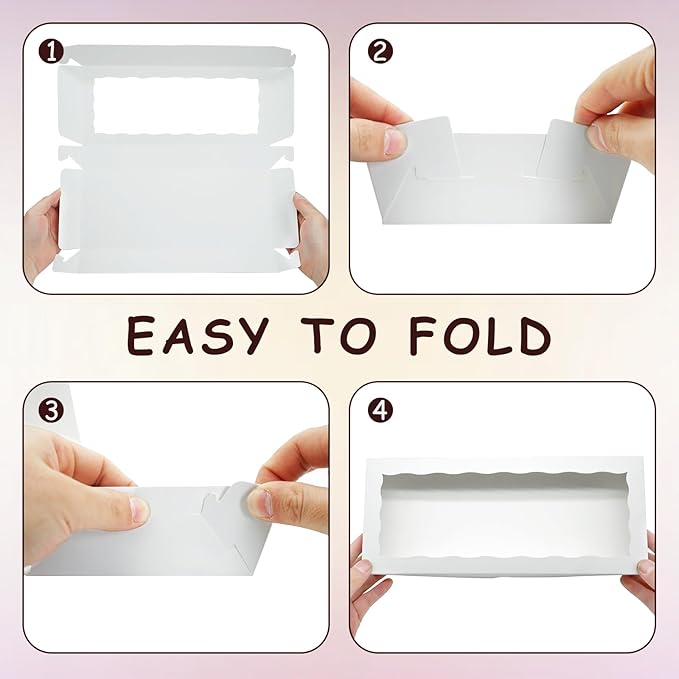 1

2

EASY TO FOLD

3

4