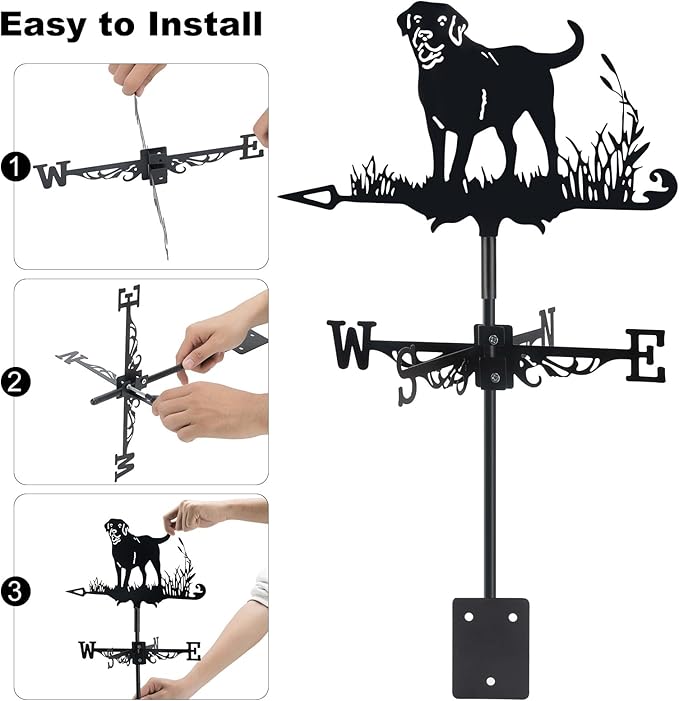 Easy to Install

1
W E

2
E N W

3
W N E

W S N E