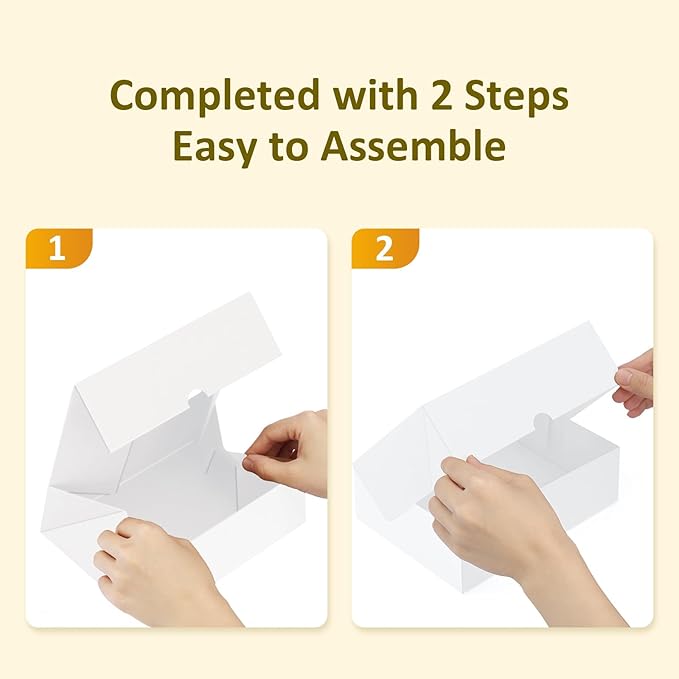 Completed with 2 Steps
Easy to Assemble

1

2