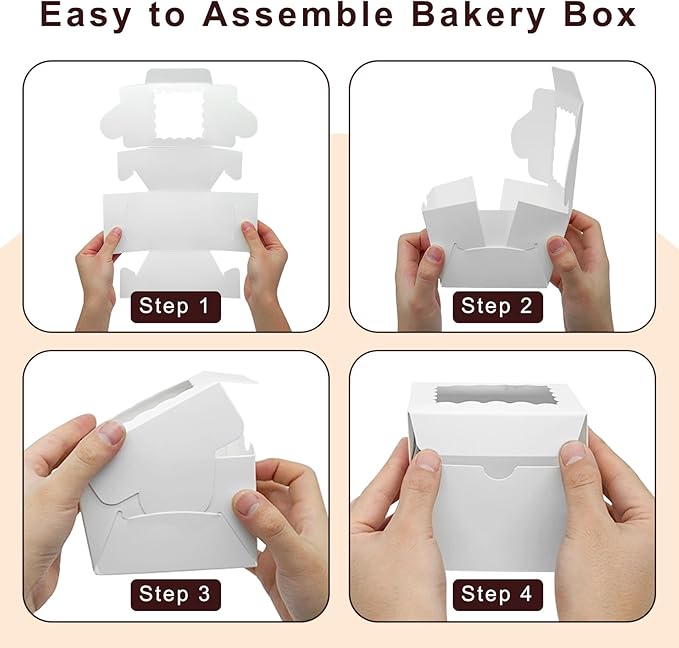 Easy to Assemble Bakery Box

Step 1

Step 2

Step 3

Step 4