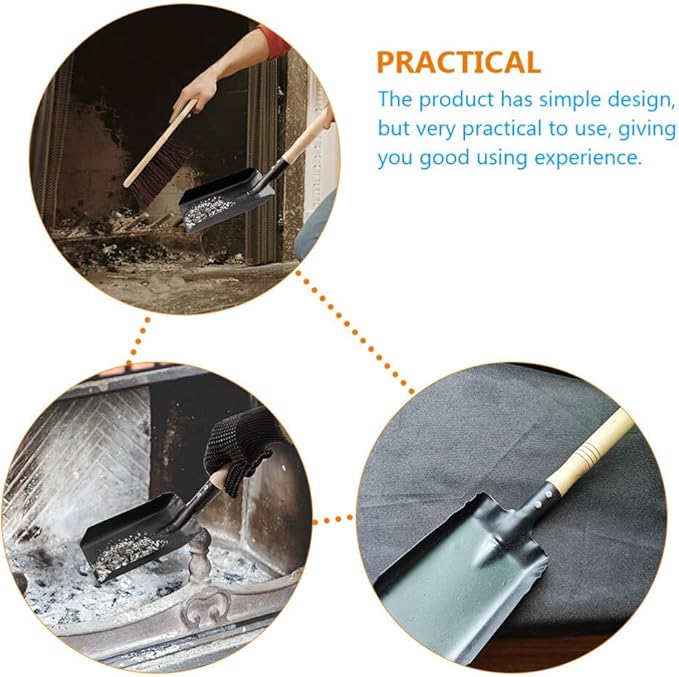 PRACTICAL

The product has simple design, but very practical to use, giving you good using experience.