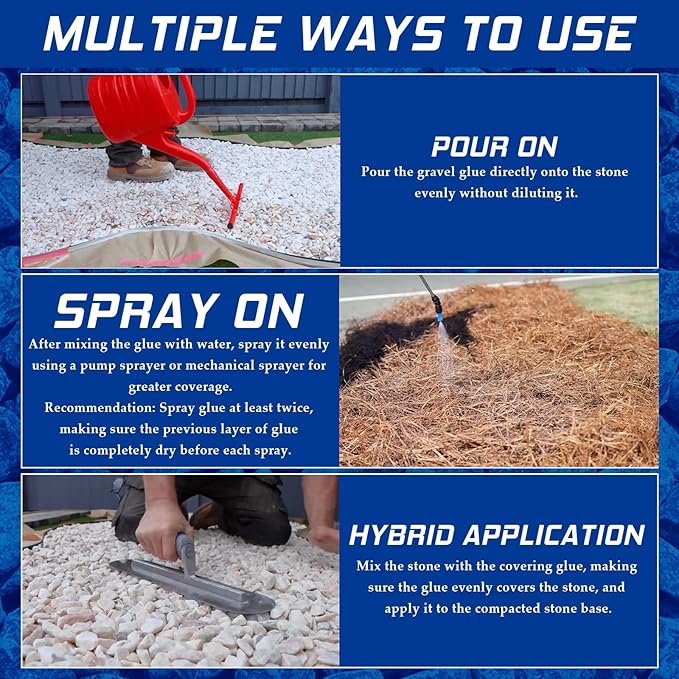 MULTIPLE WAYS TO USE

POUR ON
Pour the gravel glue directly onto the stone evenly without diluting it.

SPRAY ON
After mixing the glue with water, spray it evenly using a pump sprayer or mechanical sprayer for greater coverage.
Recommendation: Spray glue at least twice, making sure the previous layer of glue is completely dry before each spray.

HYBRID APPLICATION
Mix the stone with the covering glue, making sure the glue evenly covers the stone, and apply it to the compacted stone base.