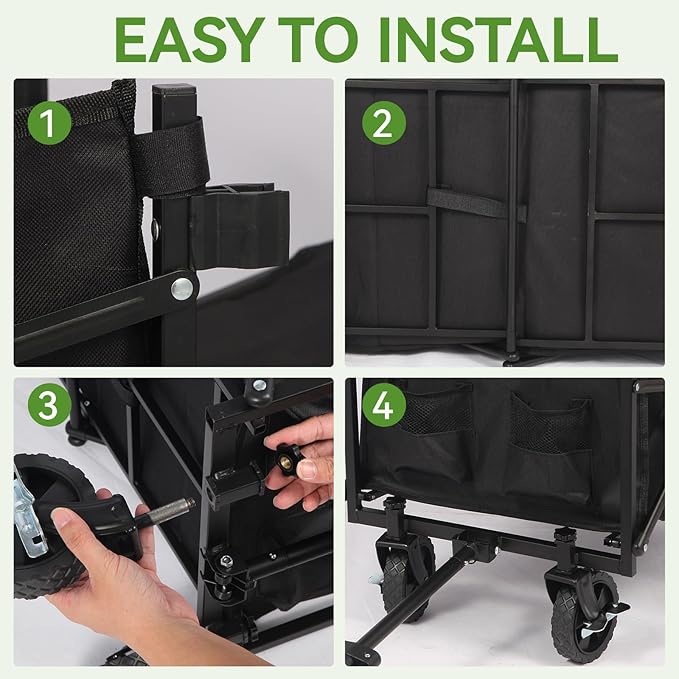 EASY TO INSTALL

1

2

3

4